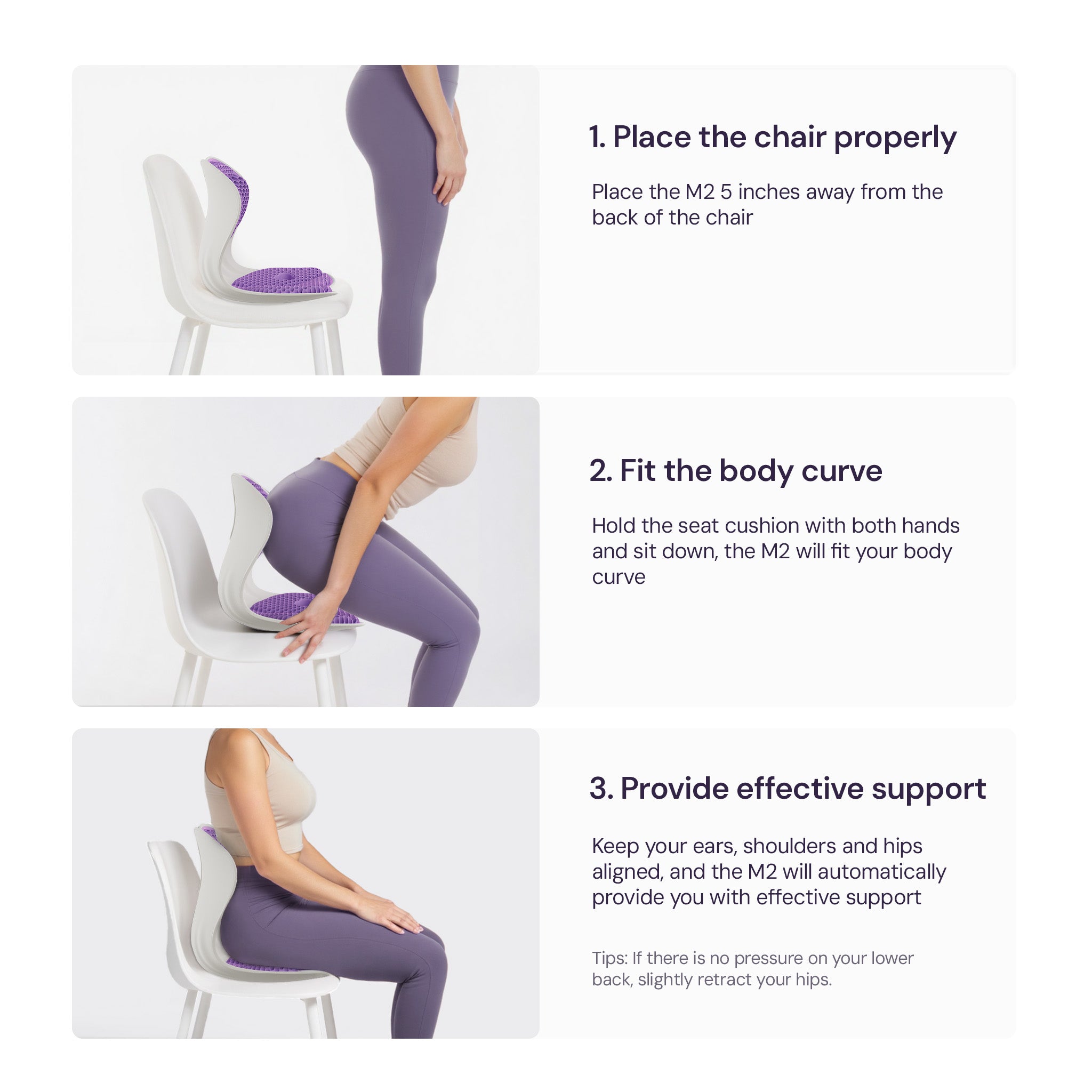 1. Place the chair properly

Place the M2 5 inches away from the back of the chair

2. Fit the body curve

Hold the seat cushion with both hands and sit down, the M2 will fit your body curve

3. Provide effective support

Keep your ears, shoulders and hips aligned, and the M2 will automatically provide you with effective support

Tips: If there is no pressure on your lower back, slightly retract your hips.